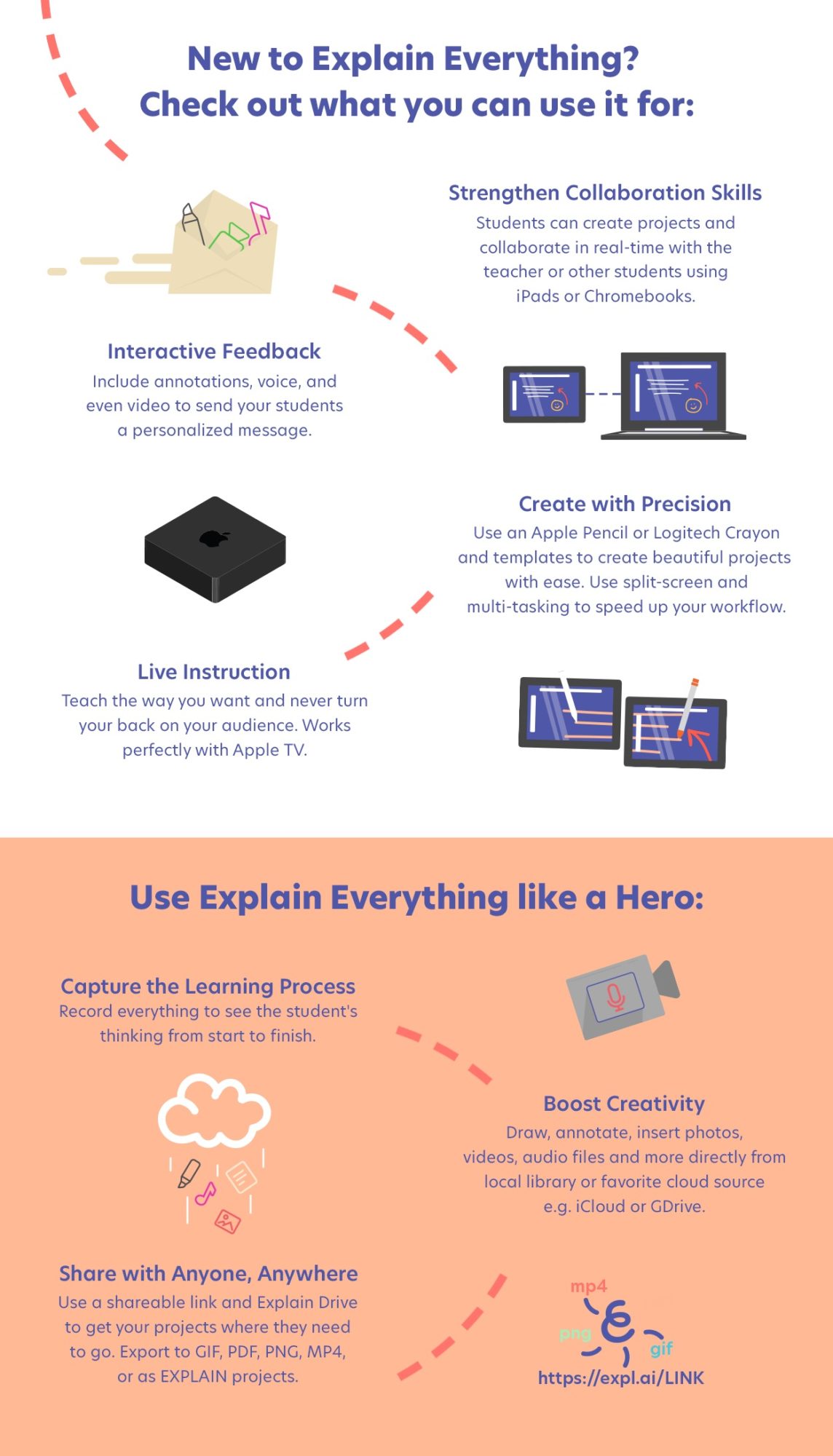 New to Explain Everything?
Check out what you can use it for:

Strengthen Collaboration Skills
Students can create projects and collaborate in real-time with the teacher or other students using iPads or Chromebooks.

Interactive Feedback
Include annotations, voice, and even video to send your students a personalized message.

Create with Precision
Use an Apple Pencil or Logitech Crayon and templates to create beautiful projects with ease. Use split-screen and multi-tasking to speed up your workflow.

Live Instruction
Teach the way you want and never turn your back on your audience. Works perfectly with Apple TV.

Use Explain Everything like a Hero:

Capture the Learning Process
Record everything to see the student's thinking from start to finish.

Boost Creativity
Draw, annotate, insert photos, videos, audio files and more directly from local library or favorite cloud source e.g. iCloud or GDrive.

Share with Anyone, Anywhere
Use a shareable link and Explain Drive to get your projects where they need to go. Export to GIF, PDF, PNG, MP4, or as EXPLAIN projects.

mp4
png
gif
https://expl.ai/LINK